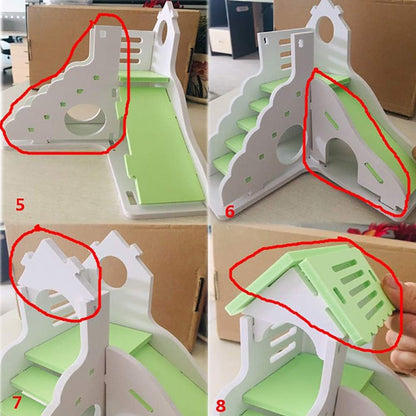 5

6

7

8